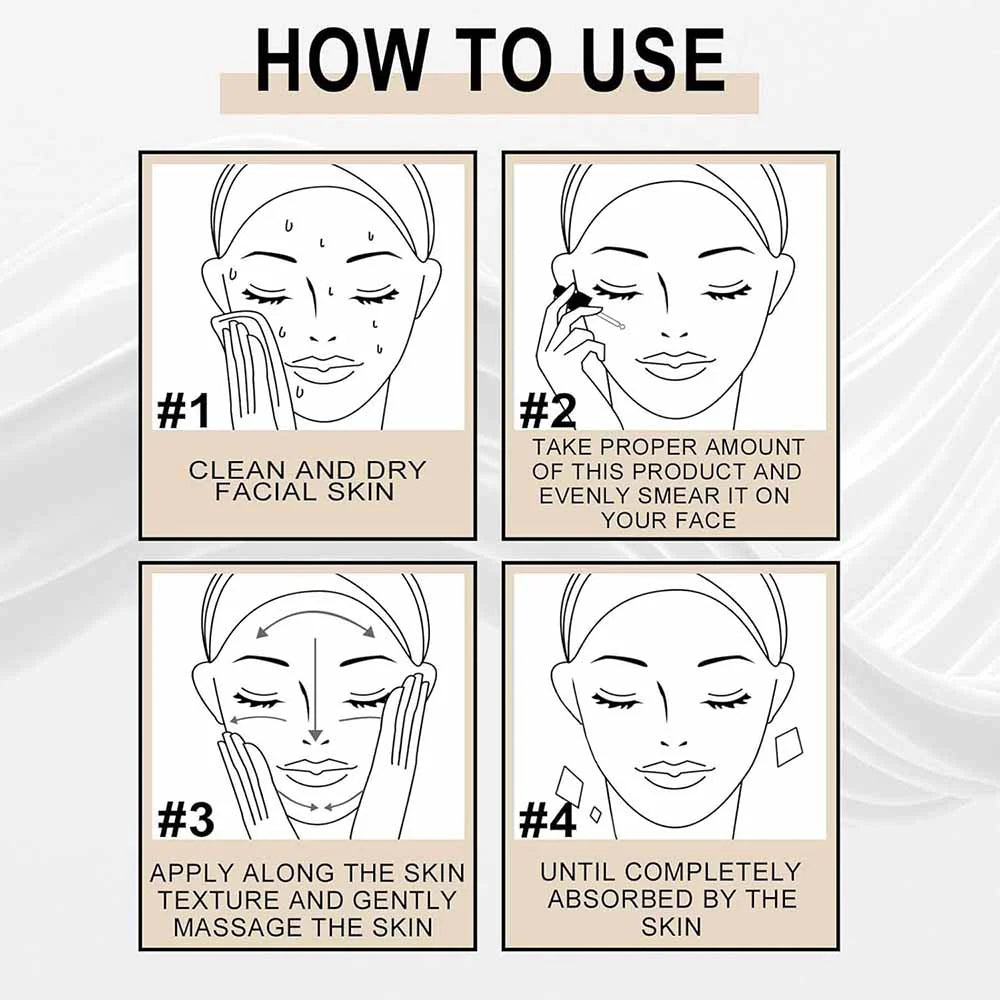 HOW TO USE

#1

CLEAN AND DRY FACIAL SKIN

#2

TAKE PROPER AMOUNT OF THIS PRODUCT AND EVENLY SMEAR IT ON YOUR FACE

#3

APPLY ALONG THE SKIN TEXTURE AND GENTLY MASSAGE THE SKIN

#4

UNTIL COMPLETELY ABSORBED BY THE SKIN