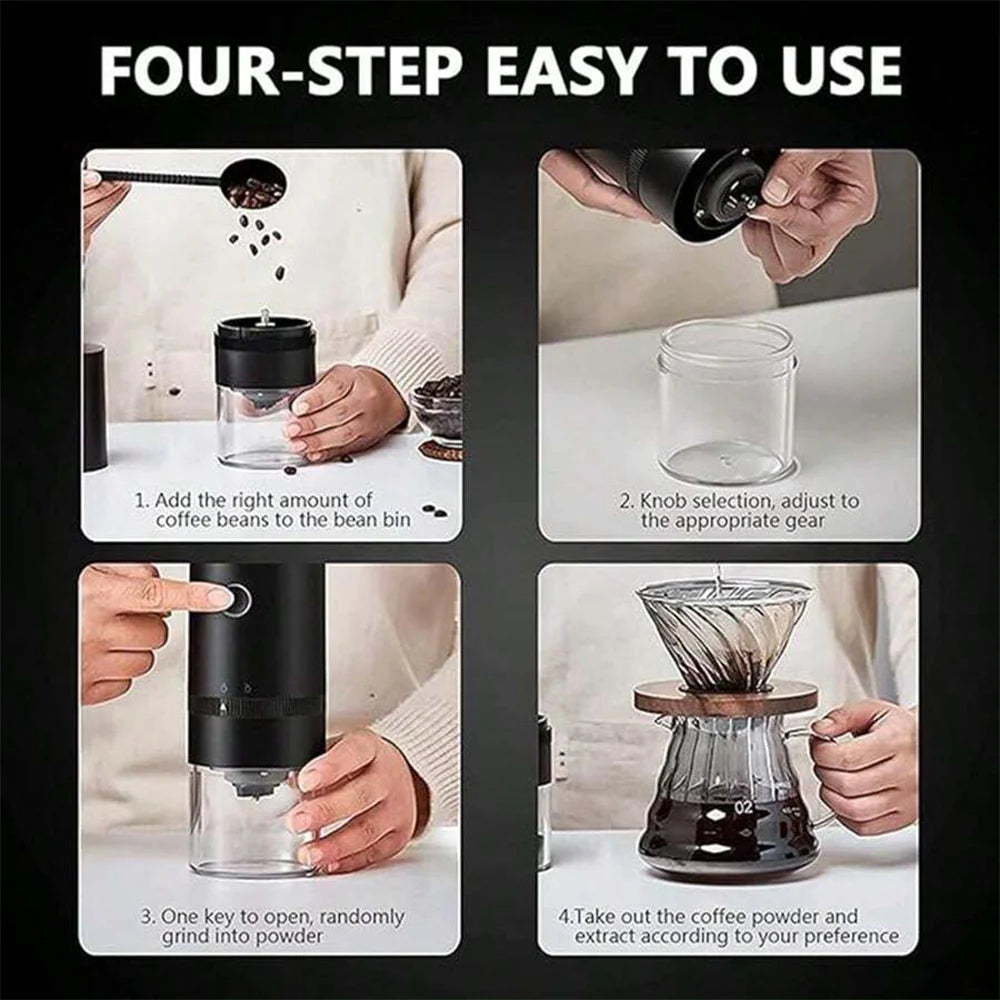 FOUR-STEP EASY TO USE

1. Add the right amount of coffee beans to the bean bin

2. Knob selection, adjust to the appropriate gear

3. One key to open, randomly grind into powder

02

4.Take out the coffee powder and extract according to your preference